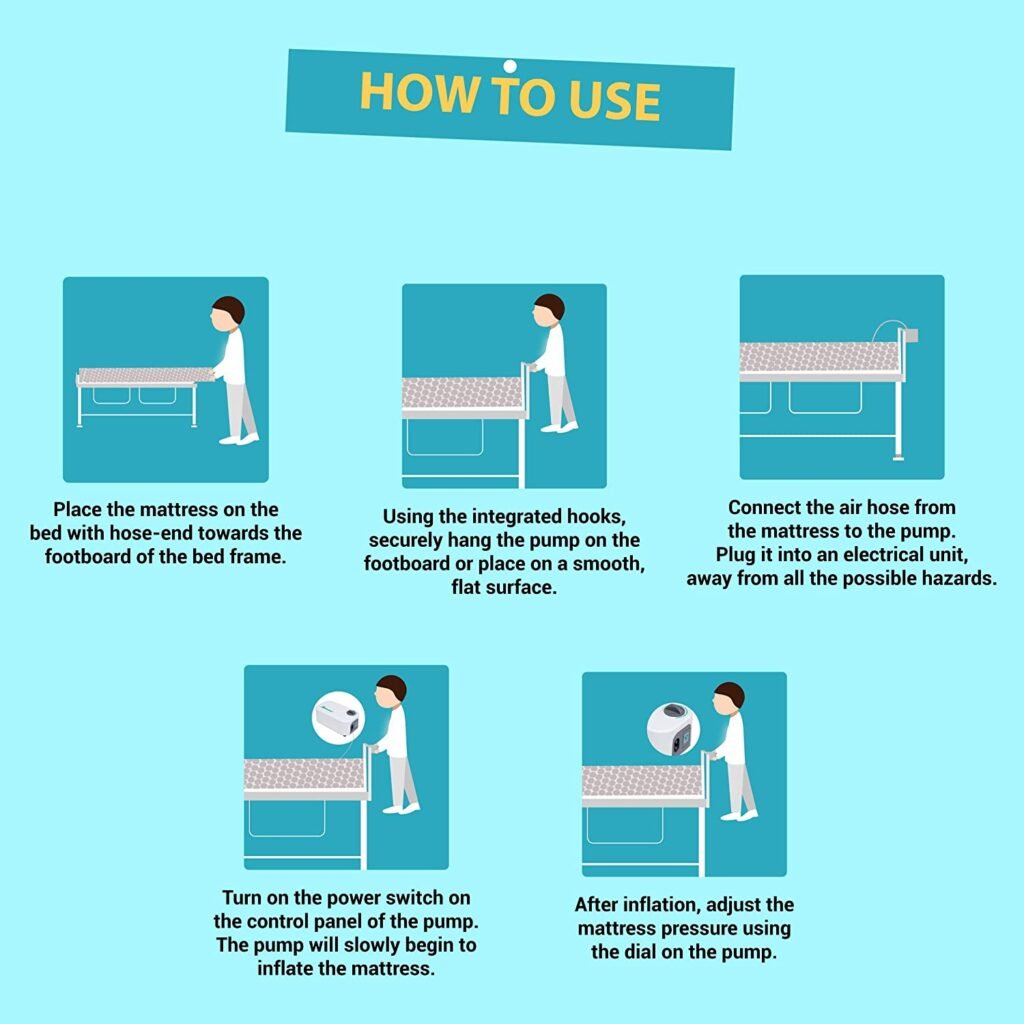 HOW TO USE

Place the mattress on the bed with hose-end towards the footboard of the bed frame.

Using the integrated hooks, securely hang the pump on the footboard or place on a smooth, flat surface.

Connect the air hose from the mattress to the pump. Plug it into an electrical unit, away from all the possible hazards.

Turn on the power switch on the control panel of the pump. The pump will slowly begin to inflate the mattress.

After inflation, adjust the mattress pressure using the dial on the pump.